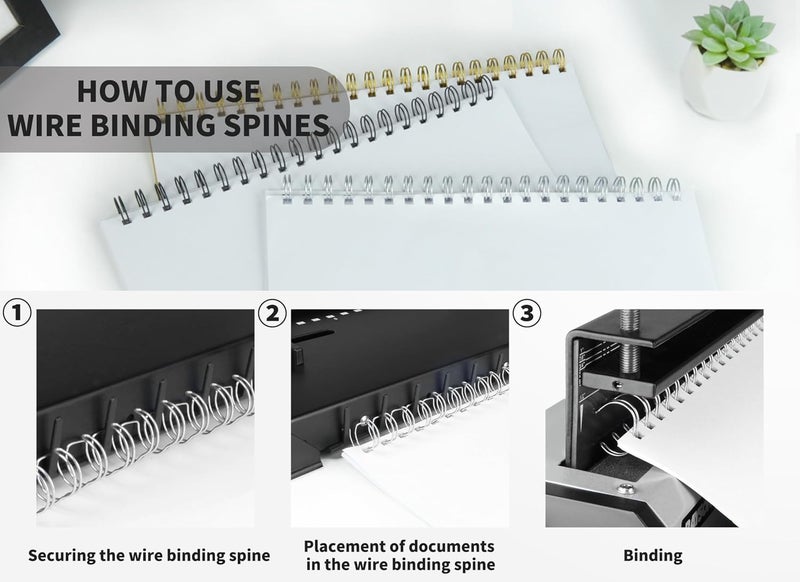 HOW TO USE
WIRE BINDING SPINES

①

Securing the wire binding spine

②

Placement of documents in the wire binding spine

③

Binding